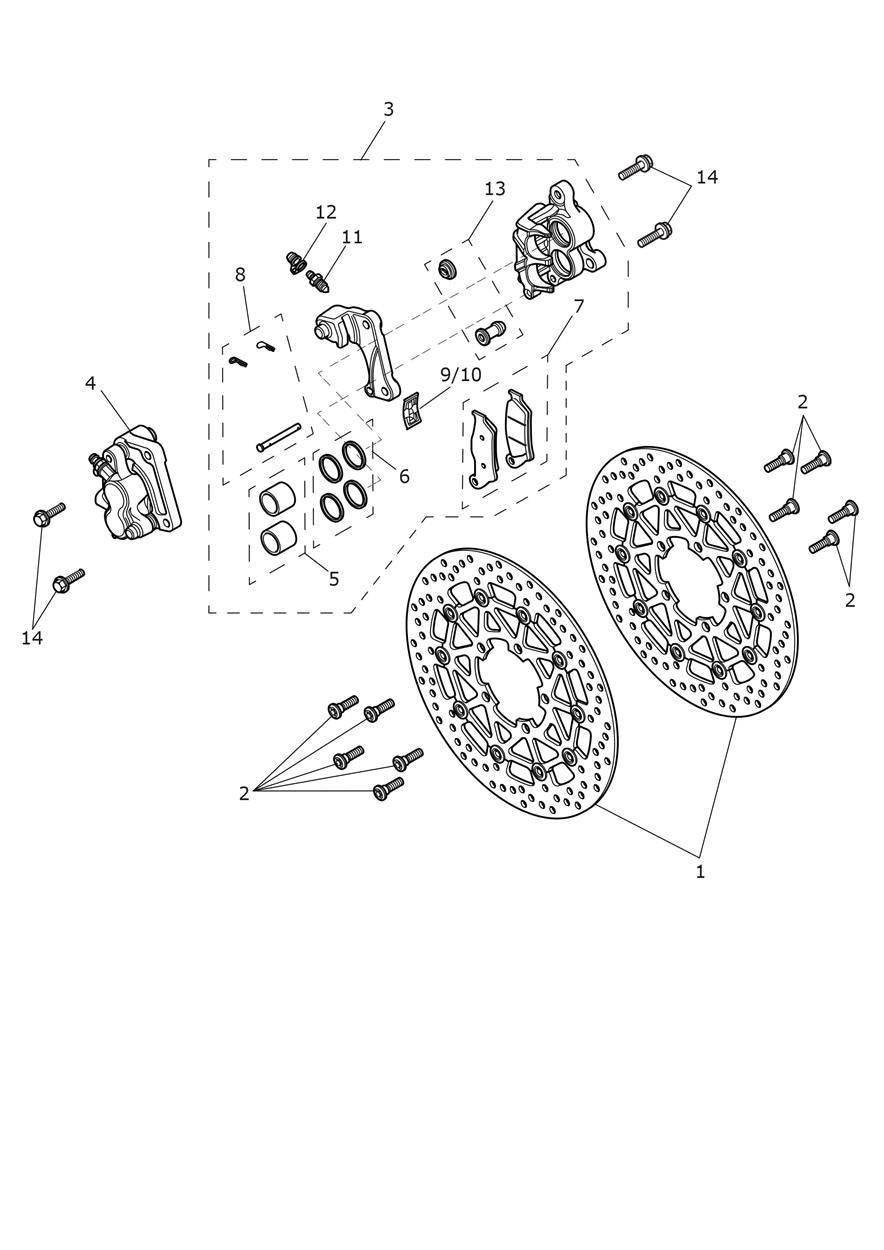 3
14
13
12
11
8
7
9/10
4
2
6
5
14
2
2
1