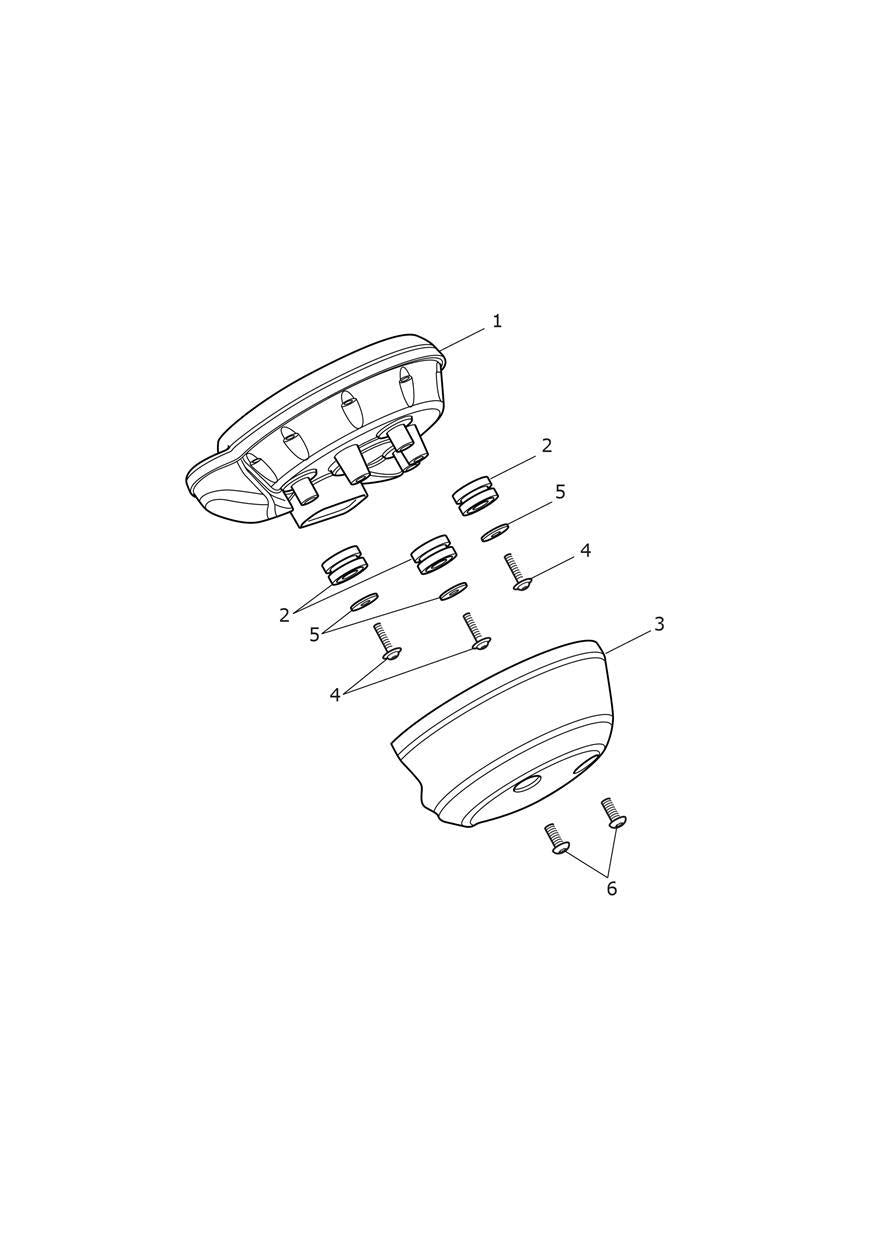 1
2
5
4
2
5
3
4
6