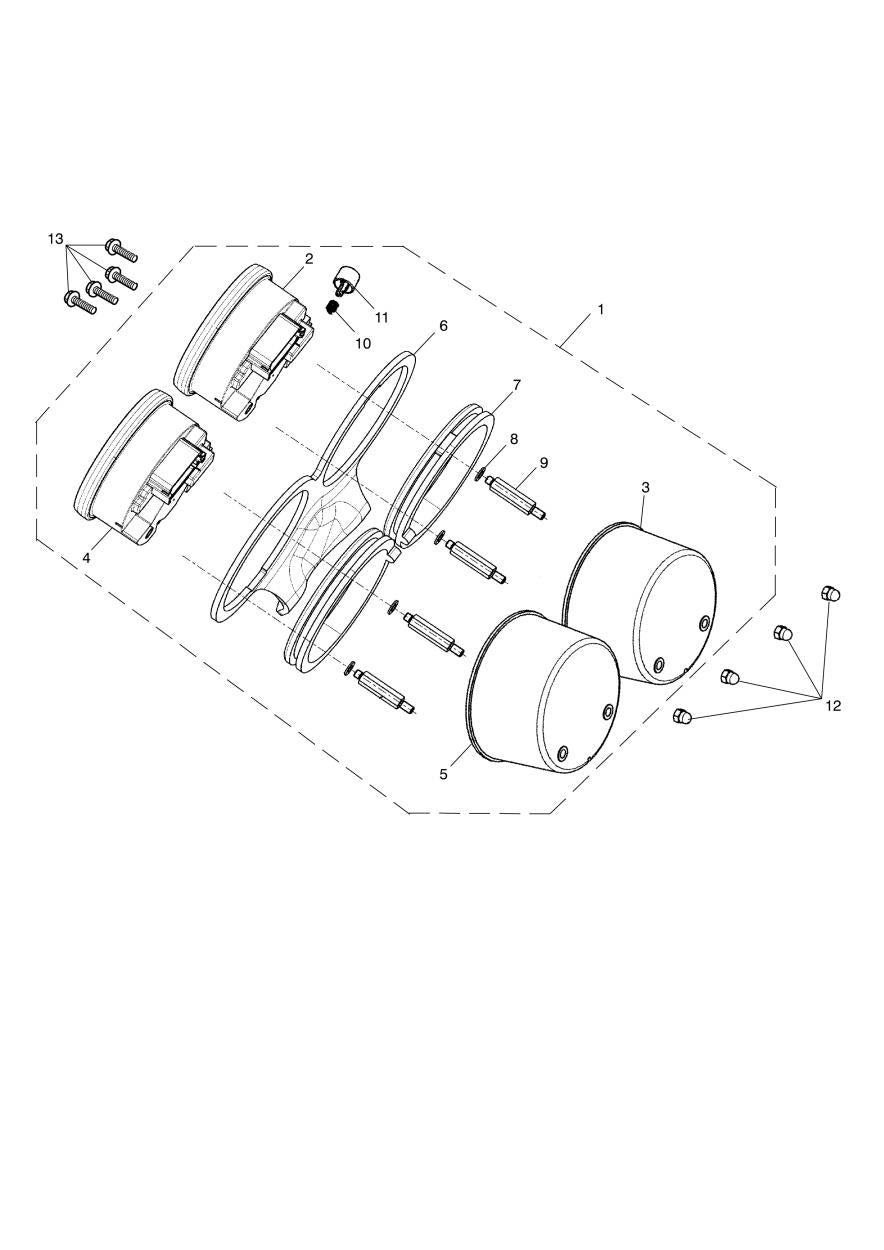 13
2
11
10
6
1
7
8
9
3
4
12
5